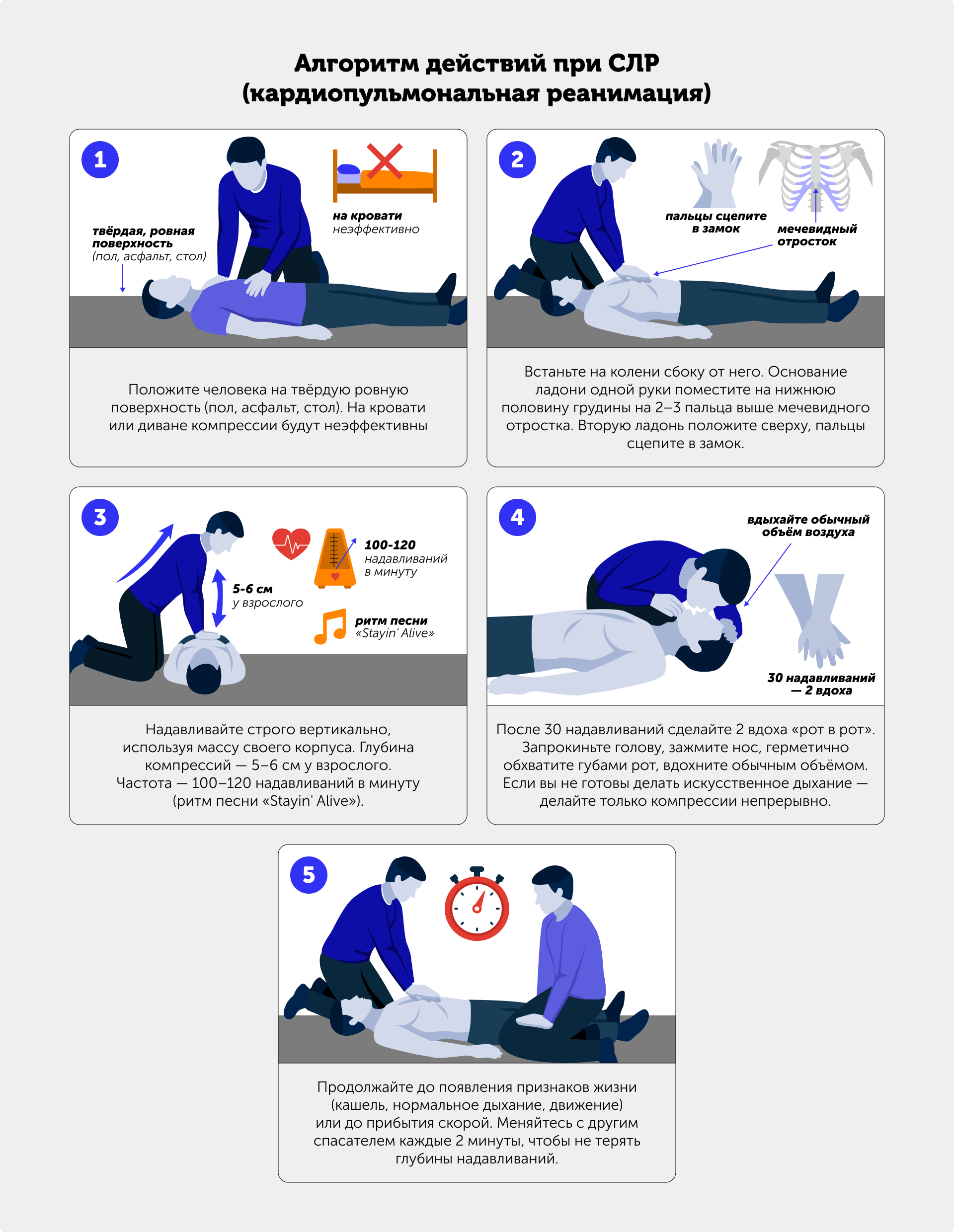 Алгоритм действий при СЛР
(кардиопульмональная реанимация)

1

твёрдая, ровная поверхность
(пол, асфальт, стол)

на кровати
неэффективно

Положите человека на твёрдую ровную поверхность (пол, асфальт, стол). На кровати или диване компрессии будут неэффективны

2

пальцы сцепите в замок

мечевидный отросток

Встаньте на колени сбоку от него. Основание ладони одной руки поместите на нижнюю половину грудины на 2–3 пальца выше мечевидного отростка. Вторую ладонь положите сверху, пальцы сцепите в замок.

3

5-6 см
у взрослого

100-120
надавливаний в минуту

ритм песни
«Stayin' Alive»

Надавливайте строго вертикально, используя массу своего корпуса. Глубина компрессий — 5–6 см у взрослого. Частота — 100–120 надавливаний в минуту (ритм песни «Stayin' Alive»).

4

вдыхайте обычный объём воздуха

30 надавливаний — 2 вдоха

После 30 надавливаний сделайте 2 вдоха «рот в рот». Запрокиньте голову, зажмите нос, герметично обхватите губами рот, вдохните обычным объёмом. Если вы не готовы делать искусственное дыхание — делайте только компрессии непрерывно.

5

Продолжайте до появления признаков жизни (кашель, нормальное дыхание, движение) или до прибытия скорой. Меняйтесь с другим спасателем каждые 2 минуты, чтобы не терять глубины надавливаний.